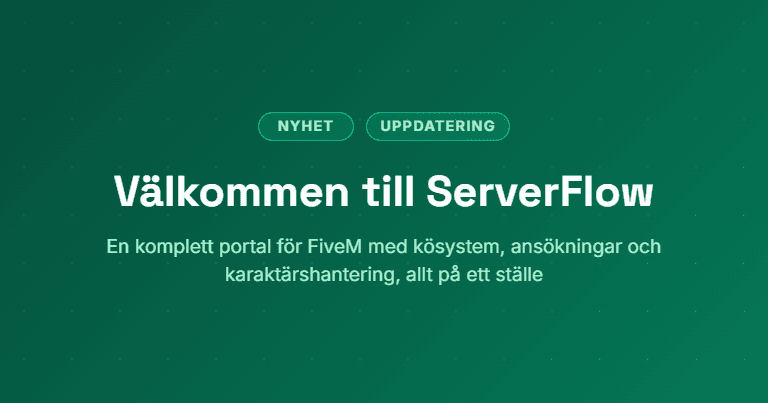 NYHET UPPDATERING

Välkommen till ServerFlow

En komplett portal för FiveM med kösystem, ansökningar och karaktärshantering, allt på ett ställe